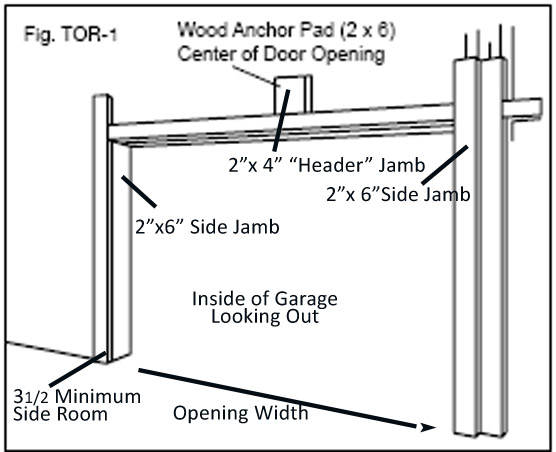 Fig. TOR-1

Wood Anchor Pad (2 x 6)
Center of Door Opening

2”x 4” “Header” Jamb

2”x 6”Side Jamb

2”x6” Side Jamb

Inside of Garage
Looking Out

31/2 Minimum
Side Room

Opening Width